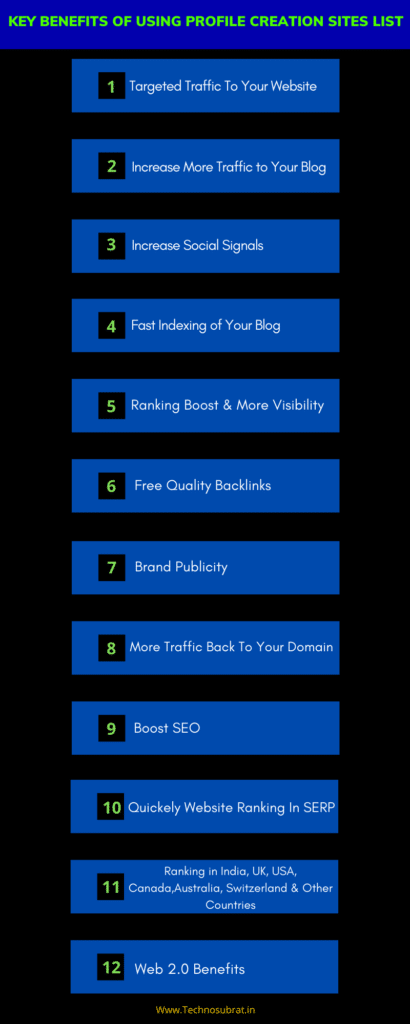 KEY BENEFITS OF USING PROFILE CREATION SITES LIST

1 Targeted Traffic To Your Website

2 Increase More Traffic to Your Blog

3 Increase Social Signals

4 Fast Indexing of Your Blog

5 Ranking Boost & More Visibility

6 Free Quality Backlinks

7 Brand Publicity

8 More Traffic Back To Your Domain

9 Boost SEO

10 Quickely Website Ranking In SERP

11 Ranking in India, UK, USA, Canada,Australia, Switzerland & Other Countries

12 Web 2.0 Benefits

Www.Technosubrat.in